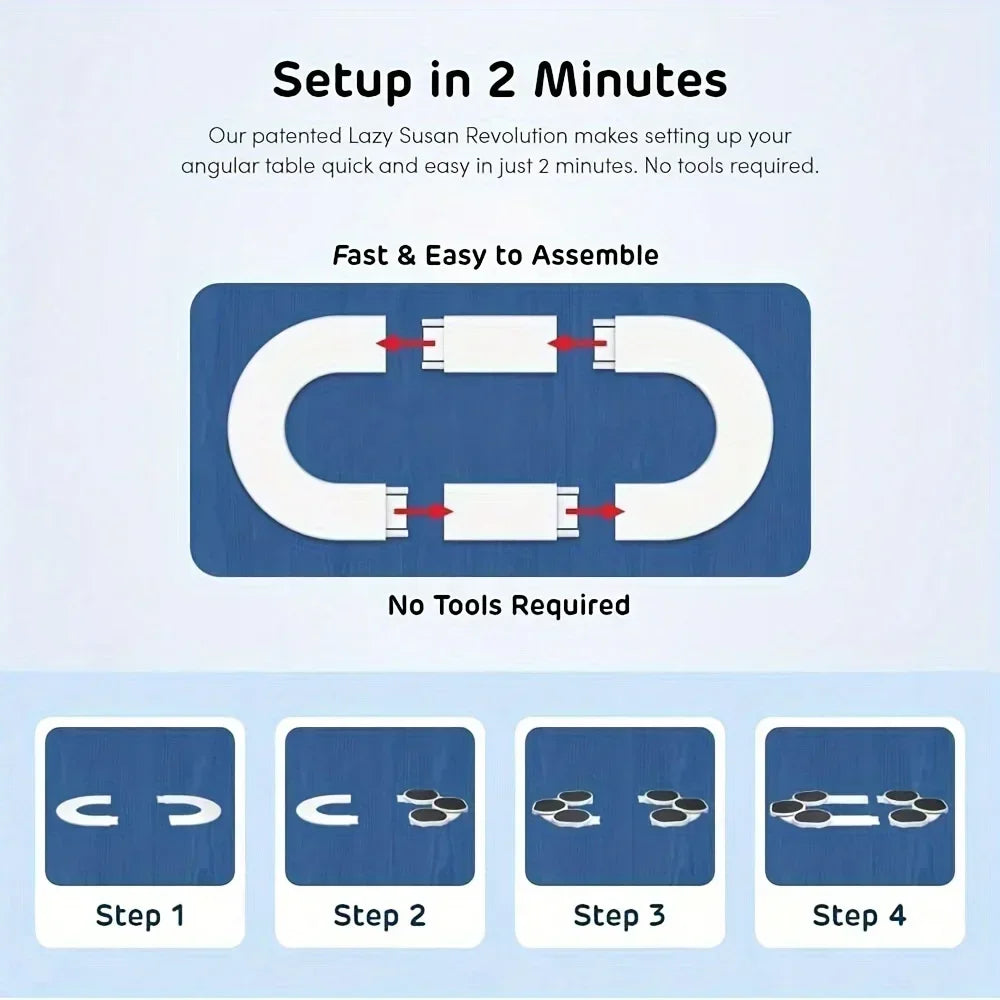 Setup in 2 Minutes

Our patented Lazy Susan Revolution makes setting up your angular table quick and easy in just 2 minutes. No tools required.

Fast & Easy to Assemble

No Tools Required

Step 1

Step 2

Step 3

Step 4